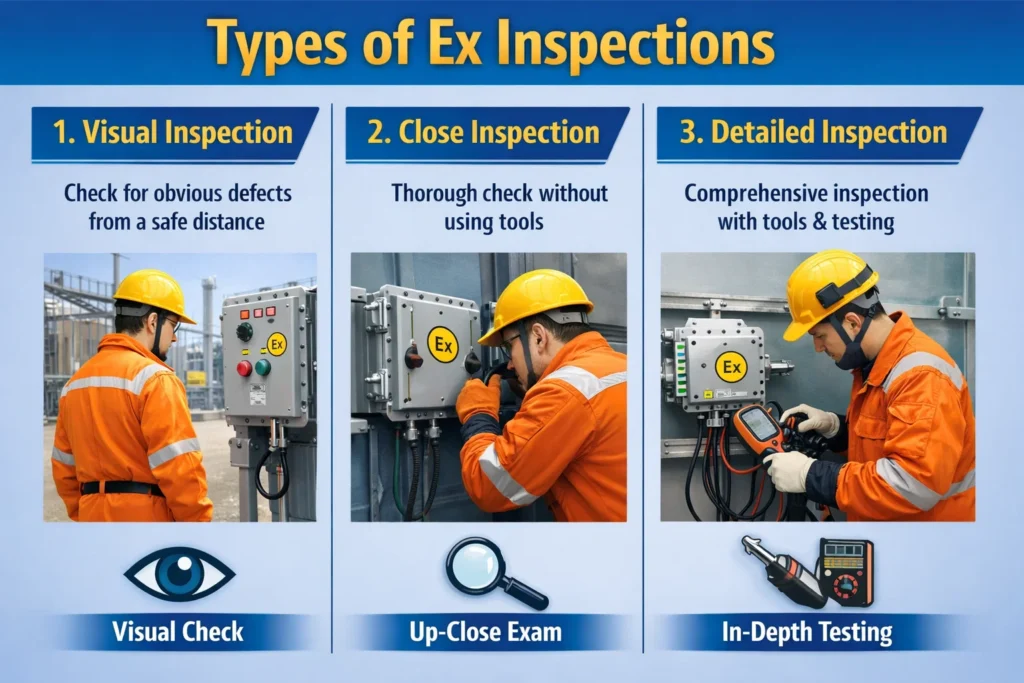 Types of Ex Inspections

1. Visual Inspection

Check for obvious defects from a safe distance

Ex

Visual Check

2. Close Inspection

Thorough check without using tools

Ex

Up-Close Exam

3. Detailed Inspection

Comprehensive inspection with tools & testing

Ex

In-Depth Testing