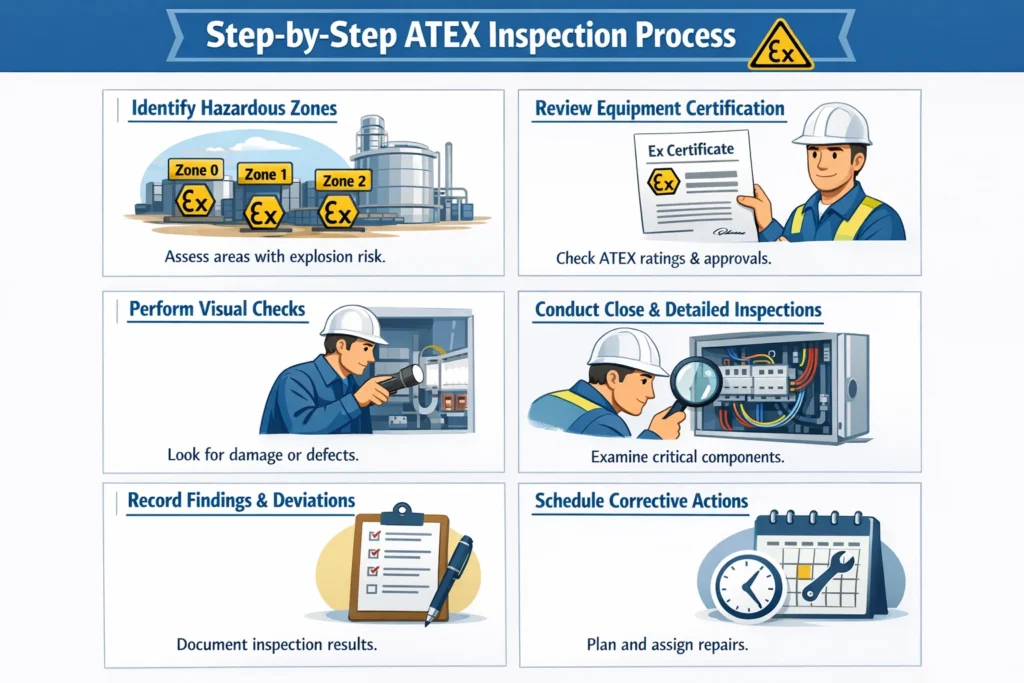 Step-by-Step ATEX Inspection Process

Ex

Identify Hazardous Zones

Zone 0
Ex
Zone 1
Ex
Zone 2
Ex

Assess areas with explosion risk.

Review Equipment Certification

Ex Certificate
Ex

Check ATEX ratings & approvals.

Perform Visual Checks

Look for damage or defects.

Conduct Close & Detailed Inspections

Examine critical components.

Record Findings & Deviations

Document inspection results.

Schedule Corrective Actions

Plan and assign repairs.