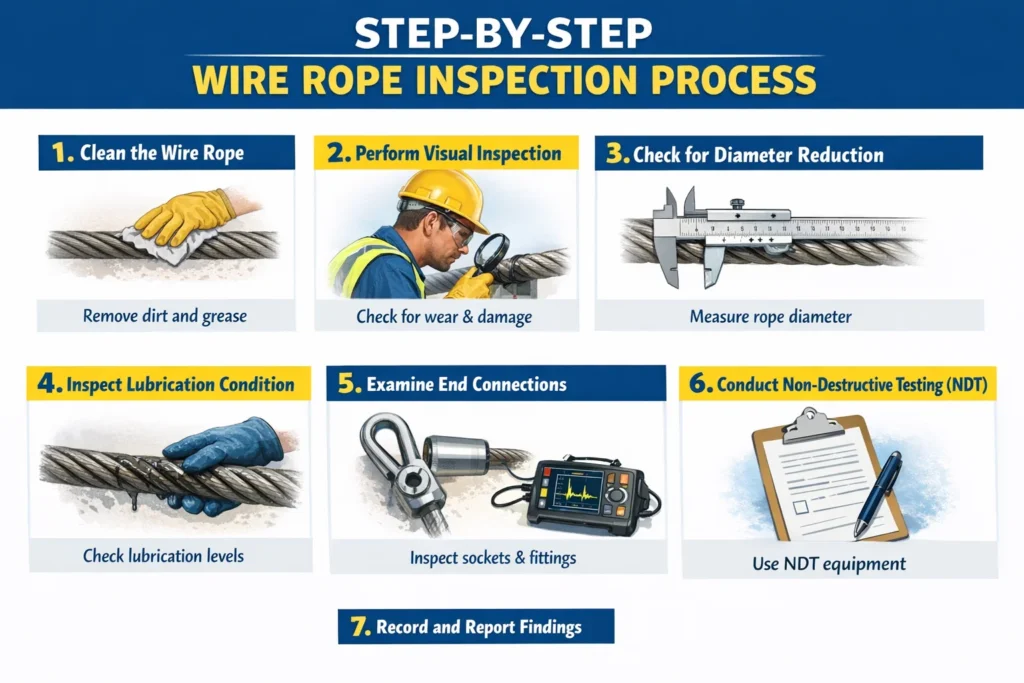 STEP-BY-STEP
WIRE ROPE INSPECTION PROCESS

1. Clean the Wire Rope

Remove dirt and grease

2. Perform Visual Inspection

Check for wear & damage

3. Check for Diameter Reduction

Measure rope diameter

4. Inspect Lubrication Condition

Check lubrication levels

5. Examine End Connections

Inspect sockets & fittings

6. Conduct Non-Destructive Testing (NDT)

Use NDT equipment

7. Record and Report Findings