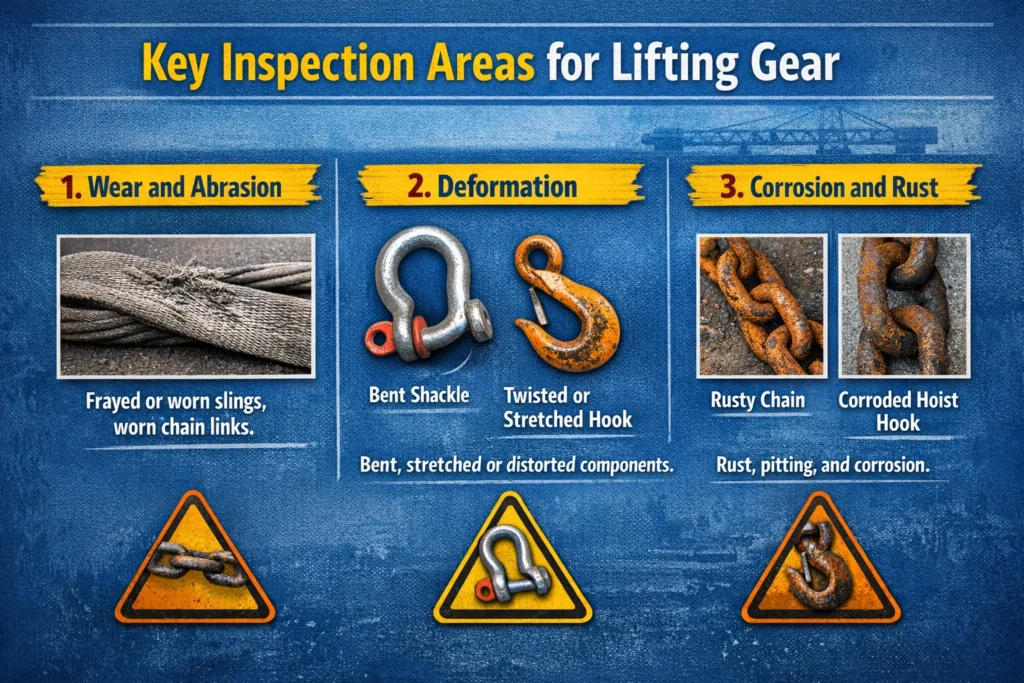 Key Inspection Areas for Lifting Gear

1. Wear and Abrasion

Frayed or worn slings, worn chain links.

2. Deformation

Bent Shackle

Twisted or Stretched Hook

Bent, stretched or distorted components.

3. Corrosion and Rust

Rusty Chain

Corroded Hoist Hook

Rust, pitting, and corrosion.