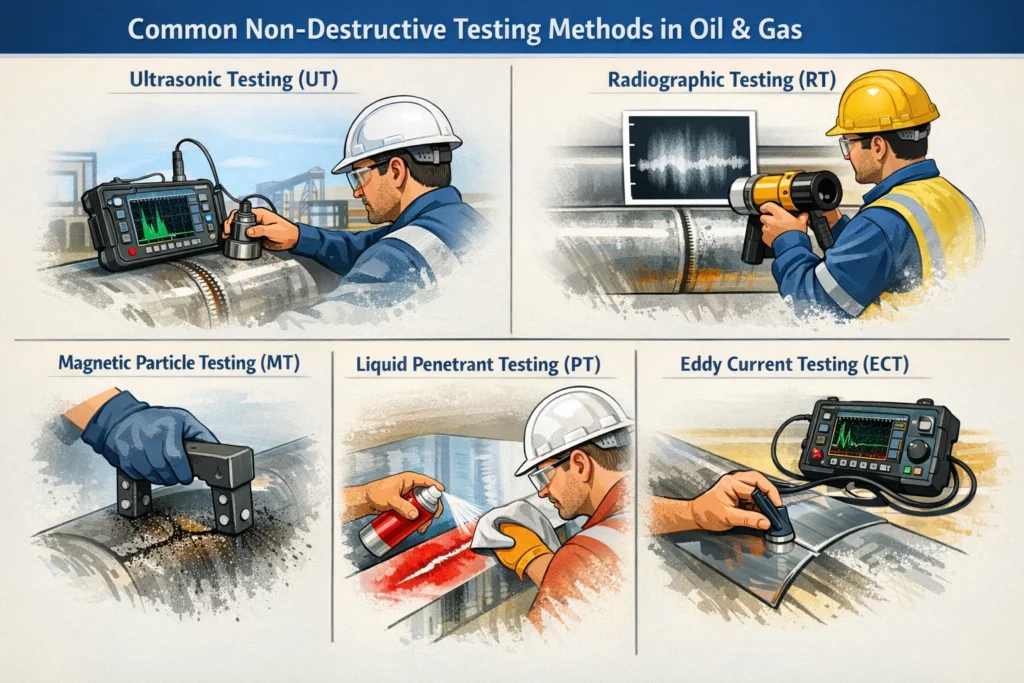 Common Non-Destructive Testing Methods in Oil & Gas

Ultrasonic Testing (UT)

Radiographic Testing (RT)

Magnetic Particle Testing (MT)

Liquid Penetrant Testing (PT)

Eddy Current Testing (ECT)