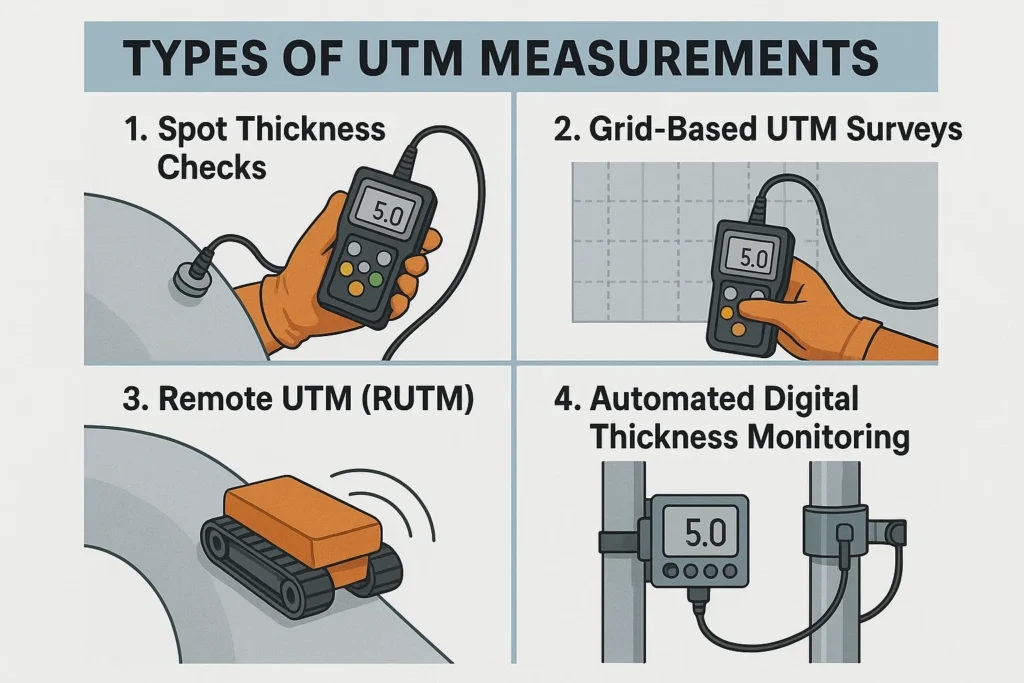 TYPES OF UTM MEASUREMENTS

1. Spot Thickness Checks

5.0

2. Grid-Based UTM Surveys

5.0

3. Remote UTM (RUTM)

4. Automated Digital Thickness Monitoring

5.0