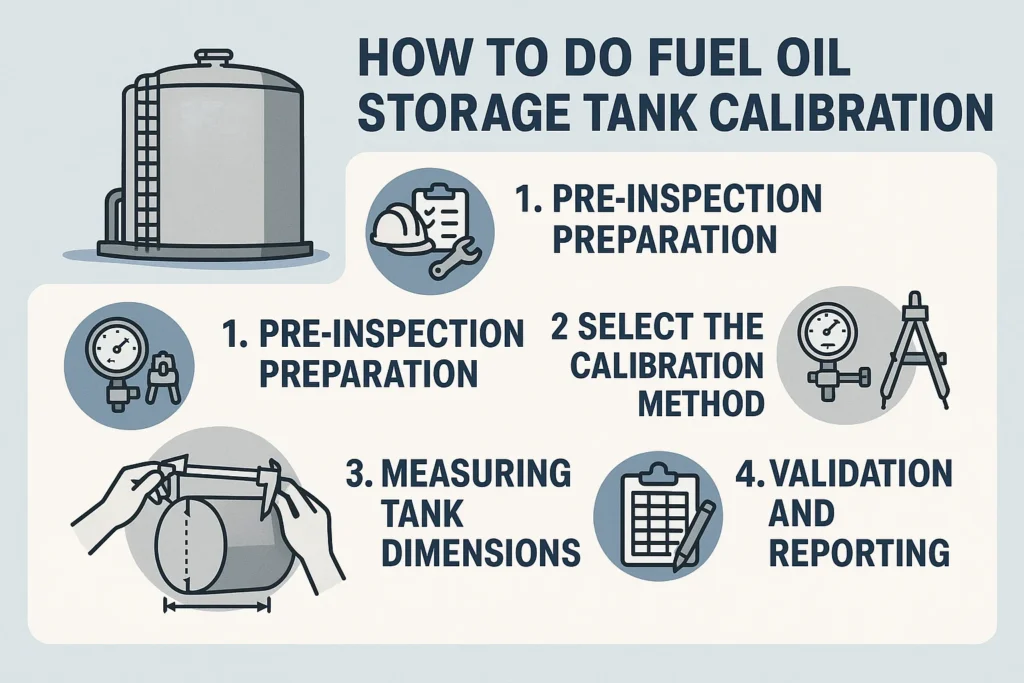 HOW TO DO FUEL OIL STORAGE TANK CALIBRATION

1. PRE-INSPECTION PREPARATION

1. PRE-INSPECTION PREPARATION

2 SELECT THE CALIBRATION METHOD

3. MEASURING TANK DIMENSIONS

4. VALIDATION AND REPORTING