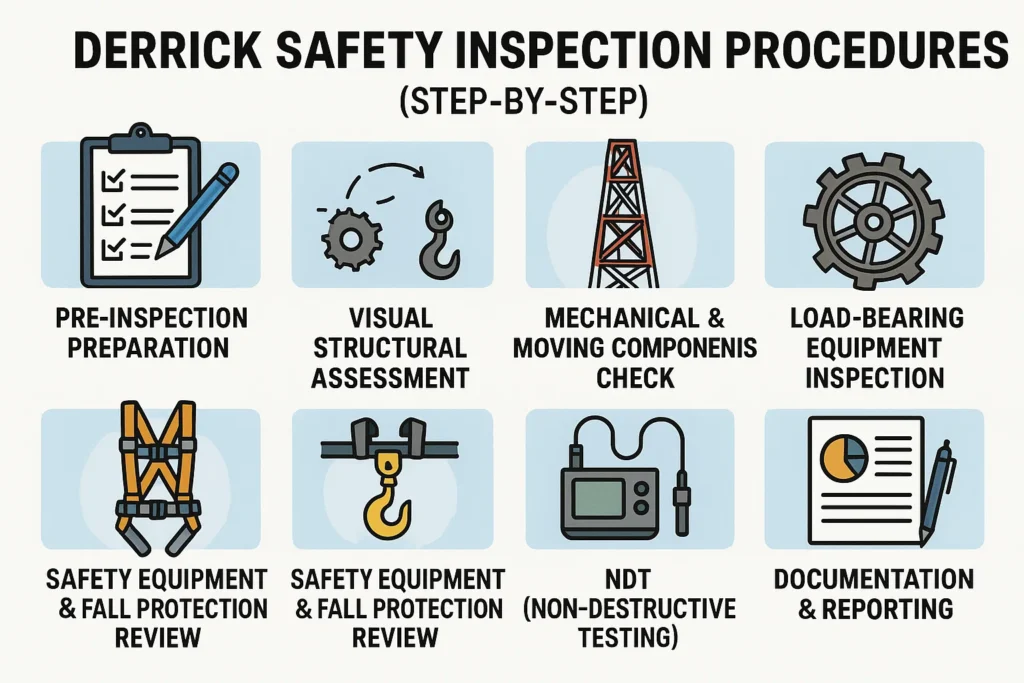 DERRICK SAFETY INSPECTION PROCEDURES
(STEP-BY-STEP)

PRE-INSPECTION PREPARATION

VISUAL STRUCTURAL ASSESSMENT

MECHANICAL & MOVING COMPONENIS CHECK

LOAD-BEARING EQUIPMENT INSPECTION

SAFETY EQUIPMENT & FALL PROTECTION REVIEW

SAFETY EQUIPMENT & FALL PROTECTION REVIEW

NDT (NON-DESTRUCTIVE TESTING)

DOCUMENTATION & REPORTING