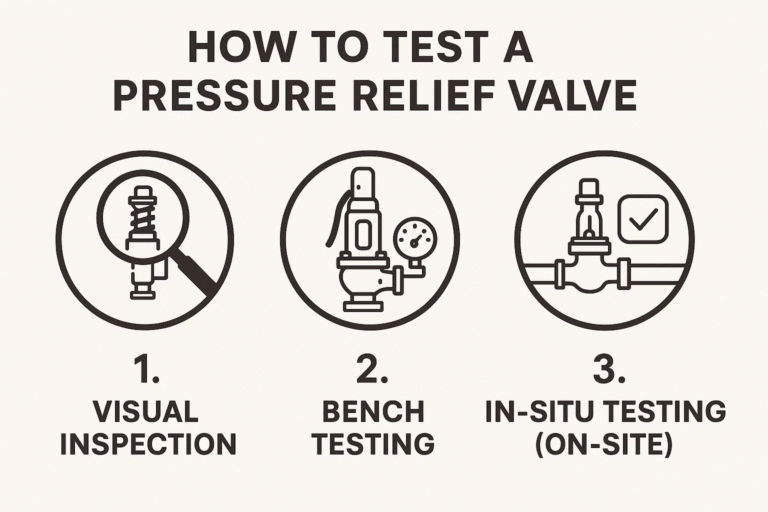 HOW TO TEST A PRESSURE RELIEF VALVE

1.
VISUAL INSPECTION

2.
BENCH TESTING

3.
IN-SITU TESTING (ON-SITE)