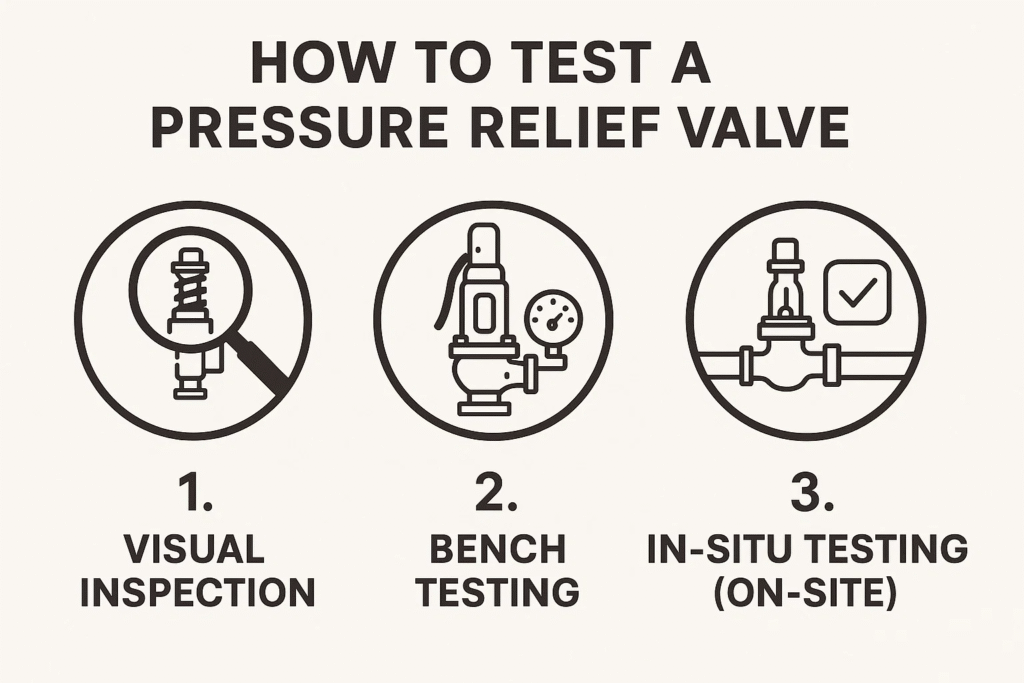 HOW TO TEST A PRESSURE RELIEF VALVE

1.
VISUAL INSPECTION

2.
BENCH TESTING

3.
IN-SITU TESTING (ON-SITE)