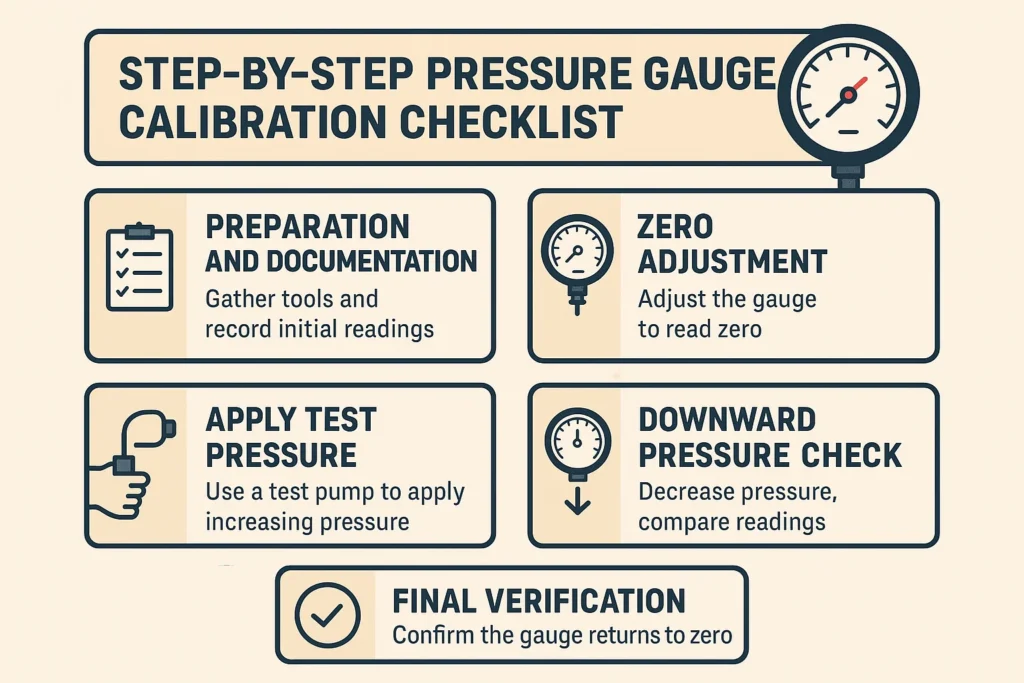 STEP-BY-STEP PRESSURE GAUGE CALIBRATION CHECKLIST

PREPARATION AND DOCUMENTATION
Gather tools and record initial readings

ZERO ADJUSTMENT
Adjust the gauge to read zero

APPLY TEST PRESSURE
Use a test pump to apply increasing pressure

DOWNWARD PRESSURE CHECK
Decrease pressure, compare readings

FINAL VERIFICATION
Confirm the gauge returns to zero